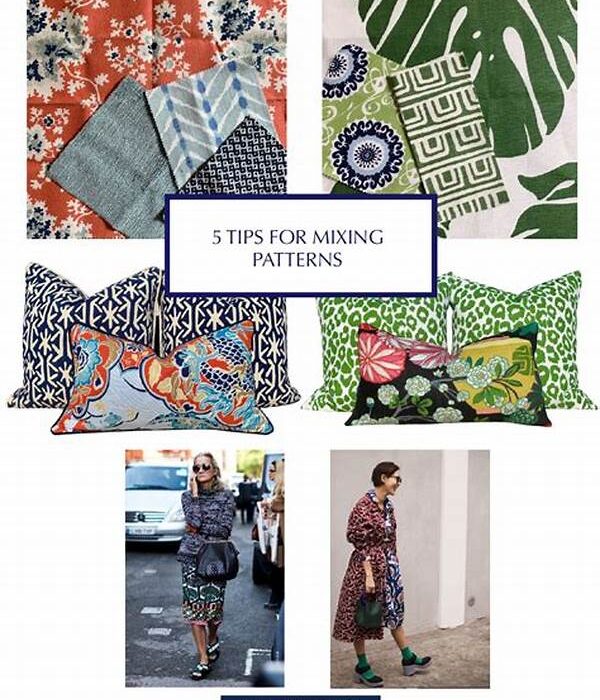 5 TIPS FOR MIXING PATTERNS